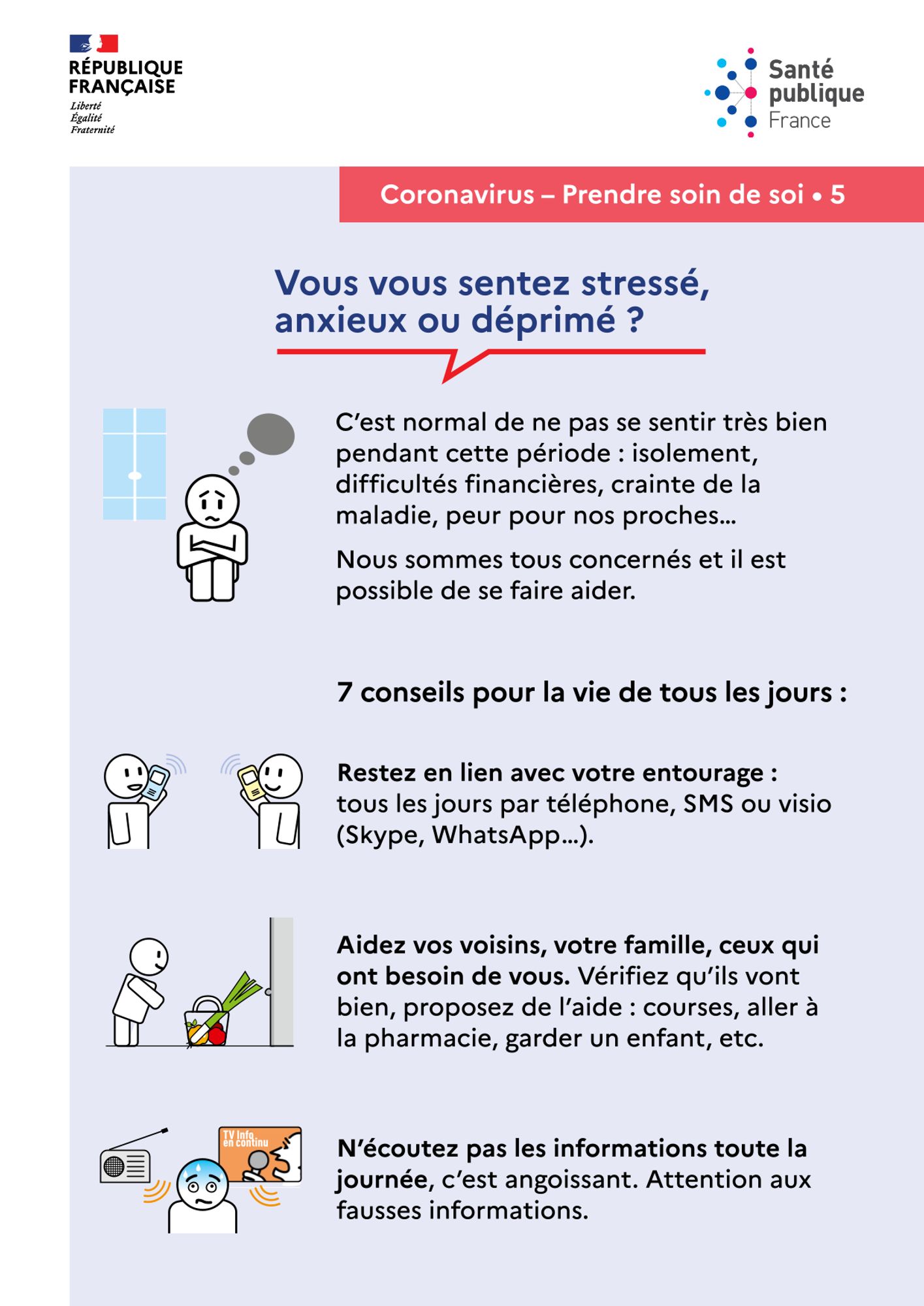 RÉPUBLIQUE FRANÇAISE
Liberté
Égalité
Fraternité

Santé publique France

Coronavirus – Prendre soin de soi • 5

Vous vous sentez stressé, anxieux ou déprimé ?

C'est normal de ne pas se sentir très bien pendant cette période : isolement, difficultés financières, crainte de la maladie, peur pour nos proches…

Nous sommes tous concernés et il est possible de se faire aider.

7 conseils pour la vie de tous les jours :

Restez en lien avec votre entourage : tous les jours par téléphone, SMS ou visio (Skype, WhatsApp…).

Aidez vos voisins, votre famille, ceux qui ont besoin de vous. Vérifiez qu'ils vont bien, proposez de l'aide : courses, aller à la pharmacie, garder un enfant, etc.

TV Info en continu

N'écoutez pas les informations toute la journée, c'est angoissant. Attention aux fausses informations.